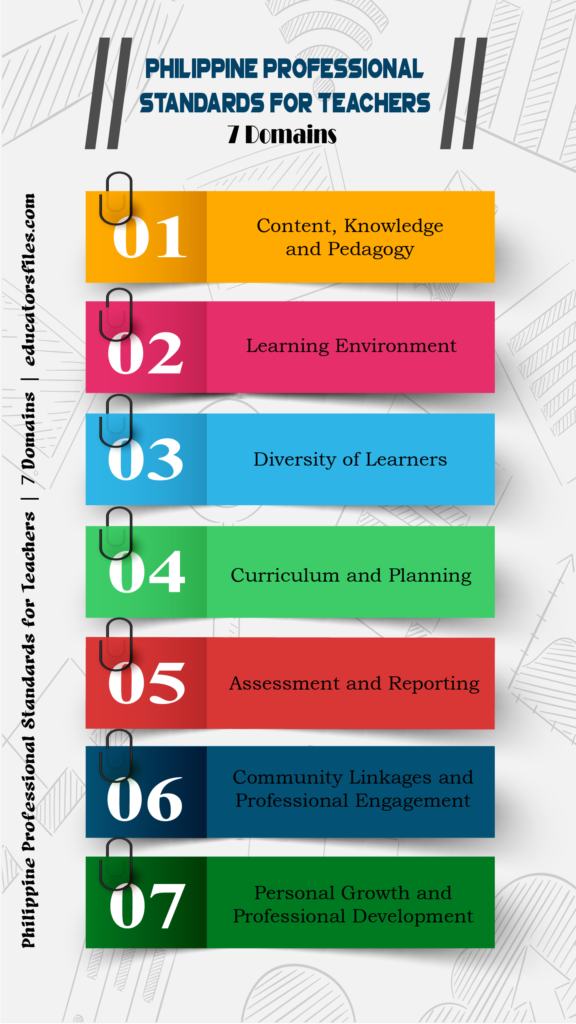 PHILIPPINE PROFESSIONAL STANDARDS FOR TEACHERS
7 Domains

Philippine Professional Standards for Teachers | 7 Domains | educatorsfiles.com

01 Content, Knowledge and Pedagogy

02 Learning Environment

03 Diversity of Learners

04 Curriculum and Planning

05 Assessment and Reporting

06 Community Linkages and Professional Engagement

07 Personal Growth and Professional Development